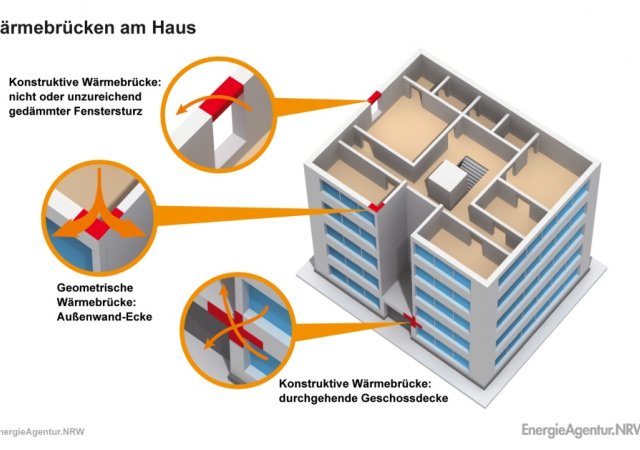 ärmebrücken am Haus

Konstruktive Wärmebrücke: nicht oder unzureichend gedämmter Fenstersturz

Geometrische Wärmebrücke: Außenwand-Ecke

Konstruktive Wärmebrücke: durchgehende Geschossdecke

nergieAgentur.NRW

EnergieAgentur.NRW